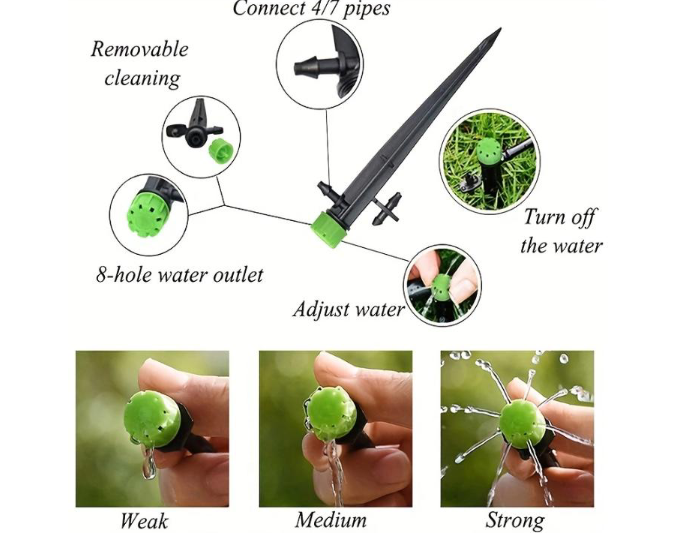 Connect 4/7 pipes

Removable cleaning

Turn off the water

8-hole water outlet

Adjust water

Weak

Medium

Strong